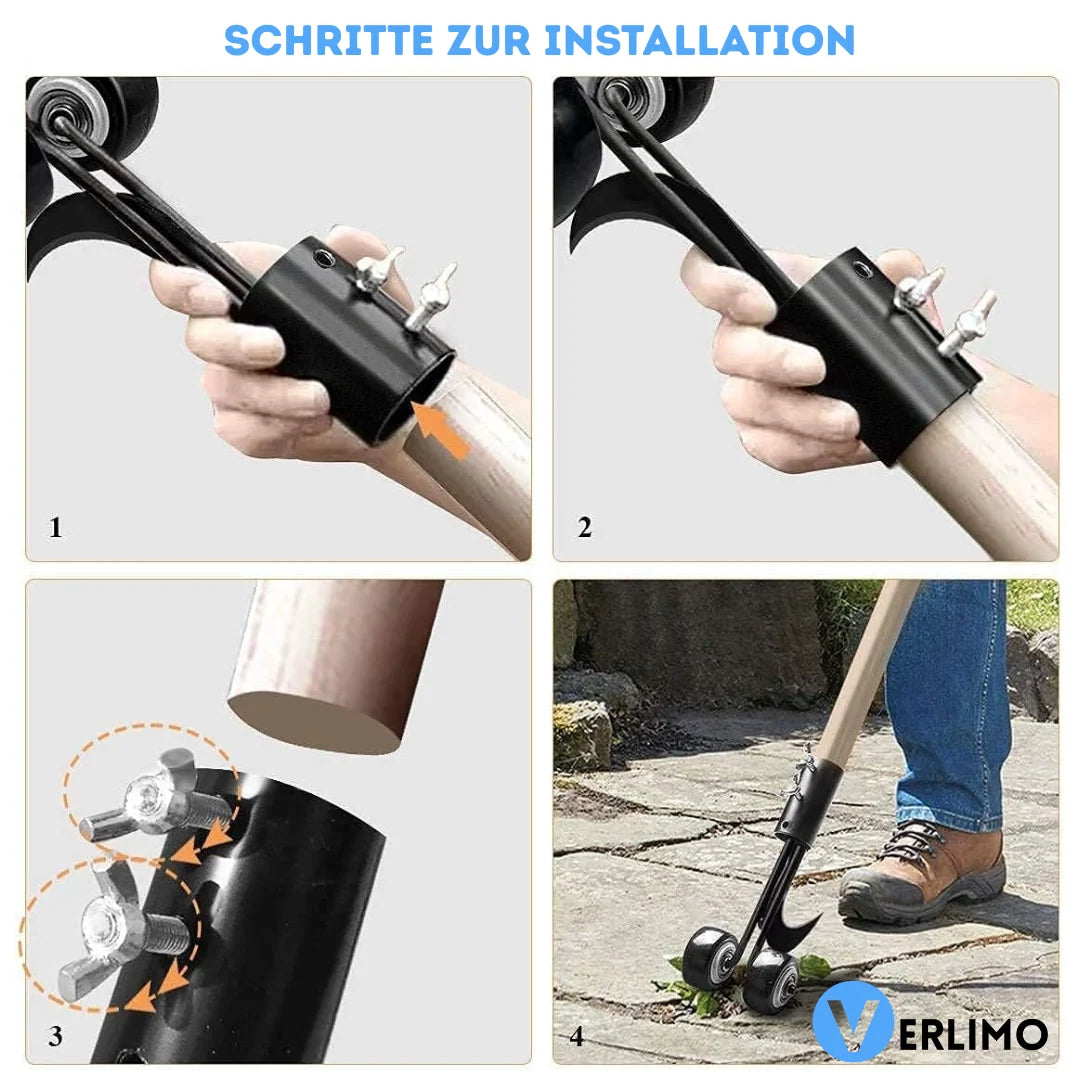 SCHRITTE ZUR INSTALLATION

1

2

3

4

VERLIMO